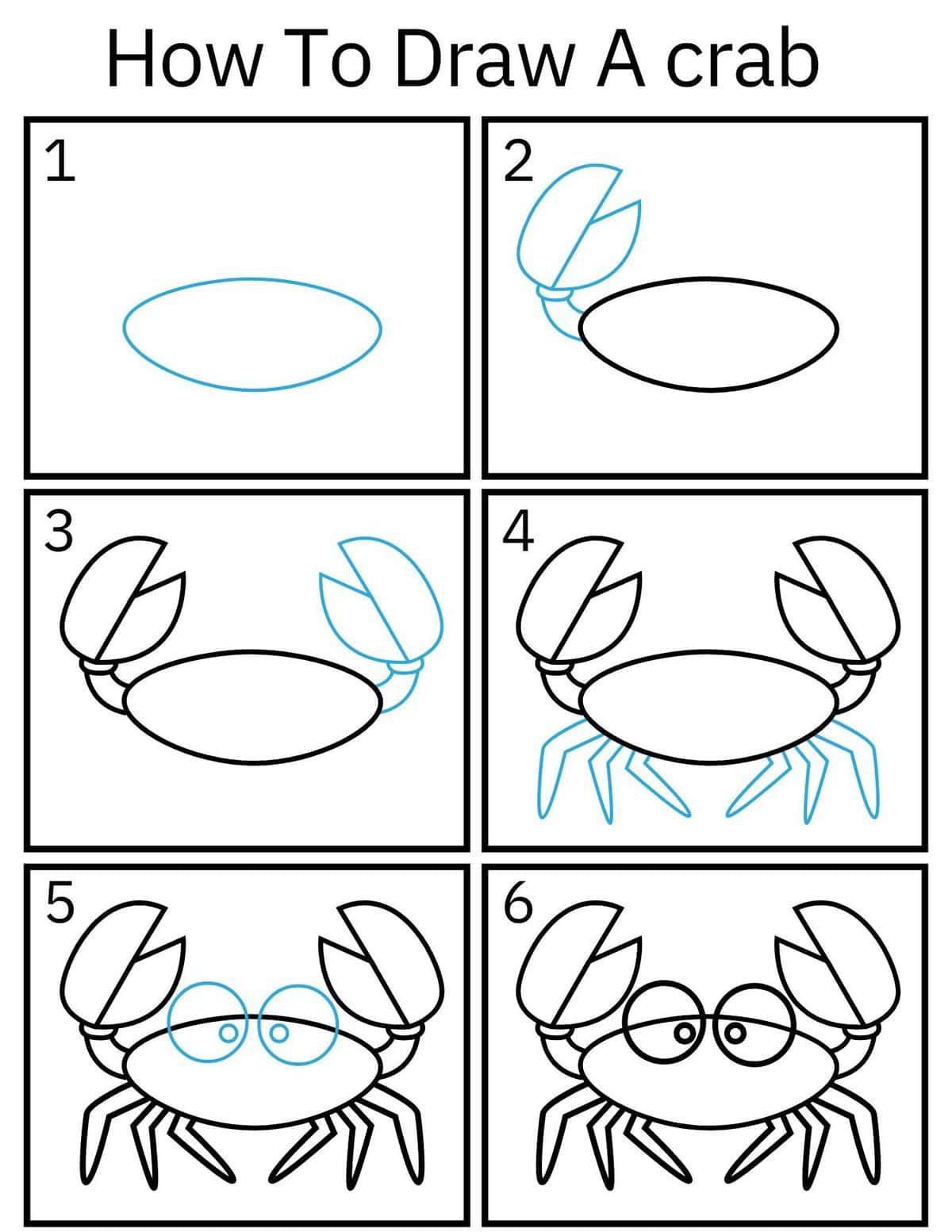 How To Draw A crab

1

2

3

4

5

6