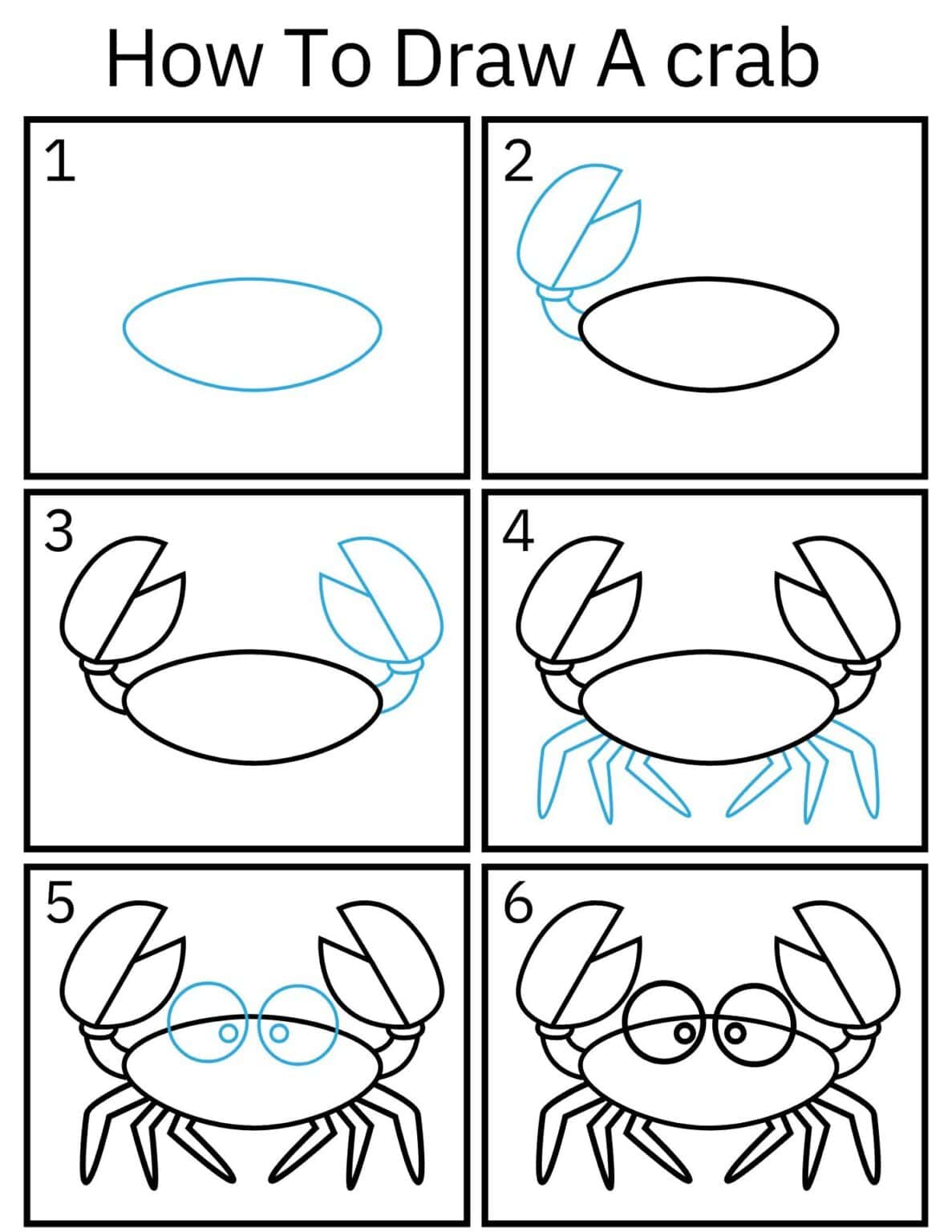 How To Draw A crab

1

2

3

4

5

6