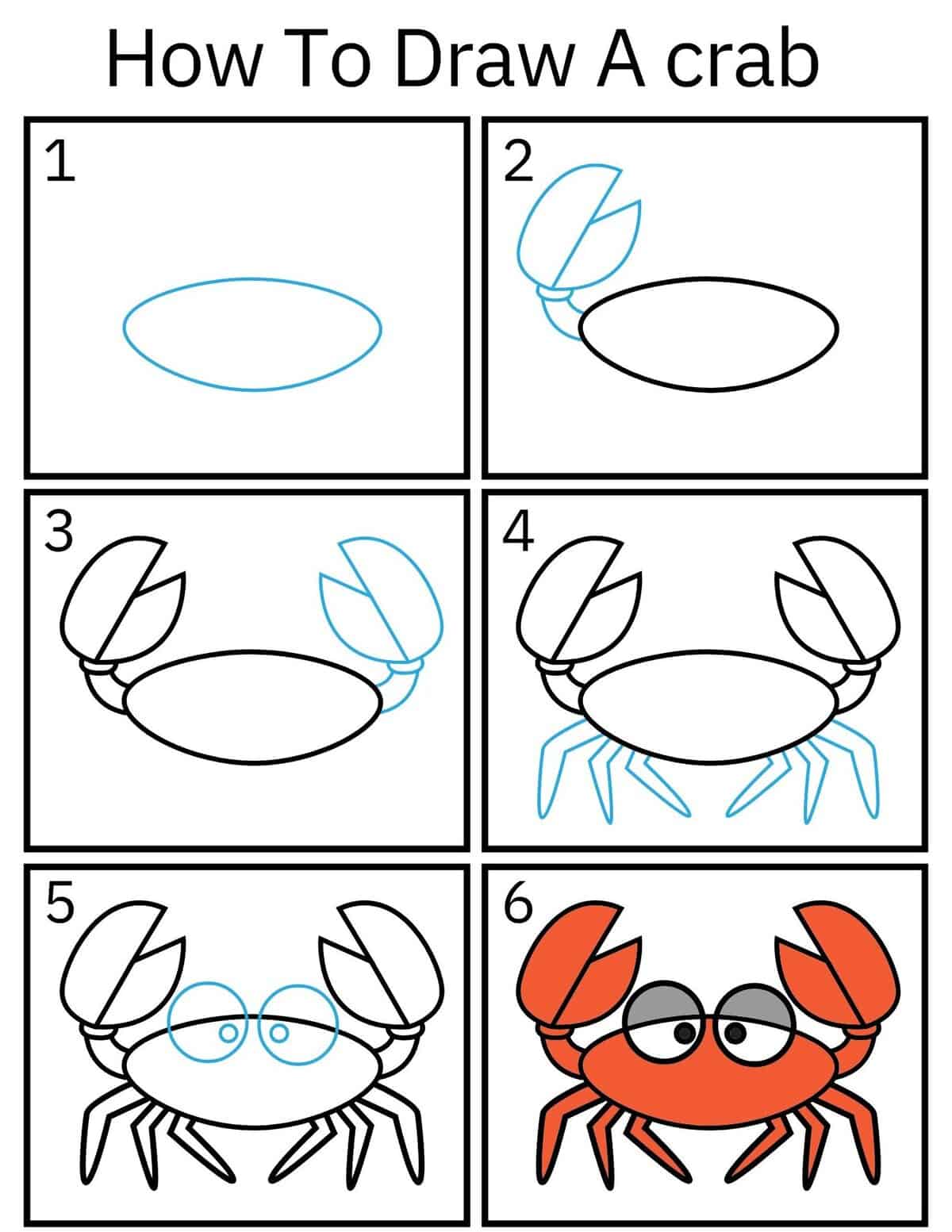 How To Draw A crab

1

2

3

4

5

6