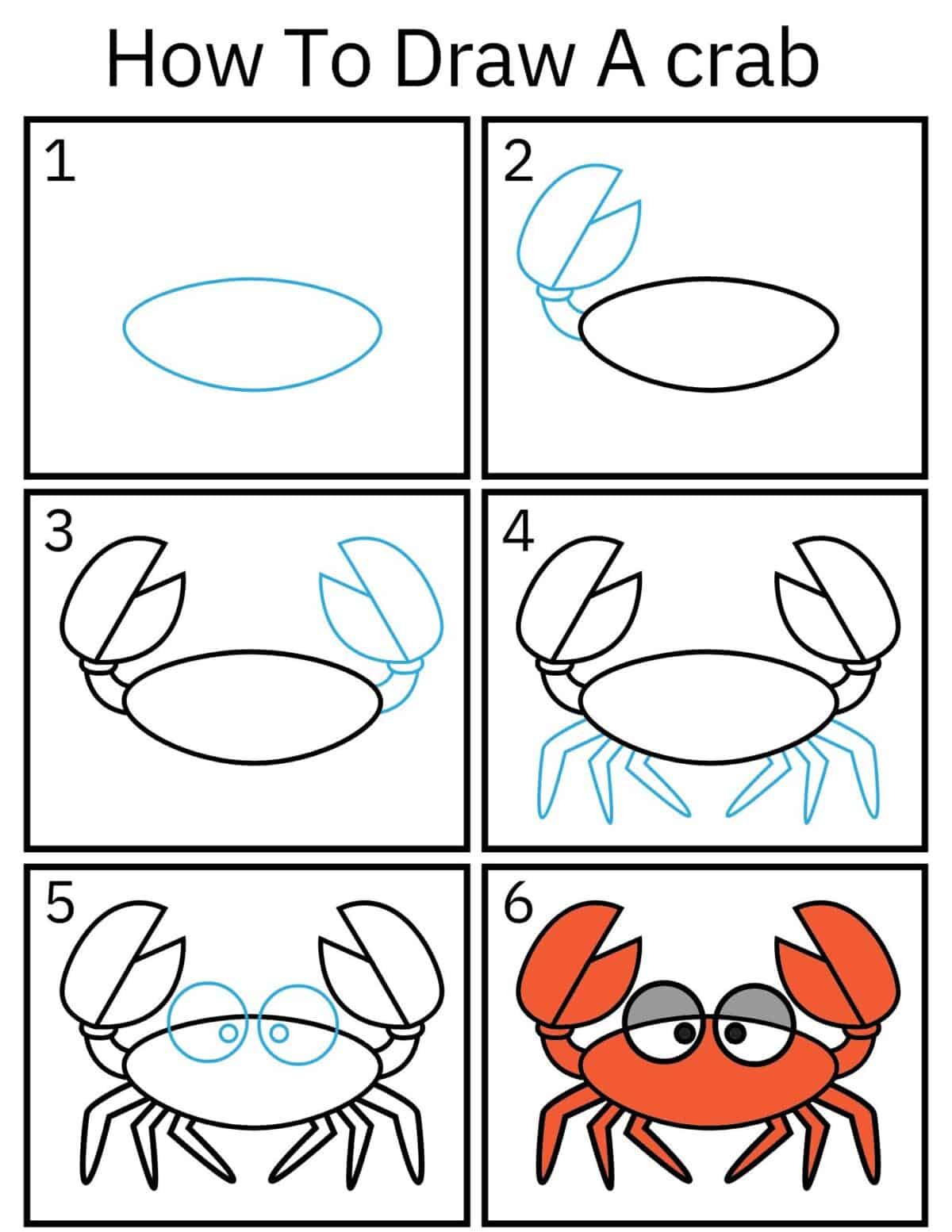 How To Draw A crab

1

2

3

4

5

6