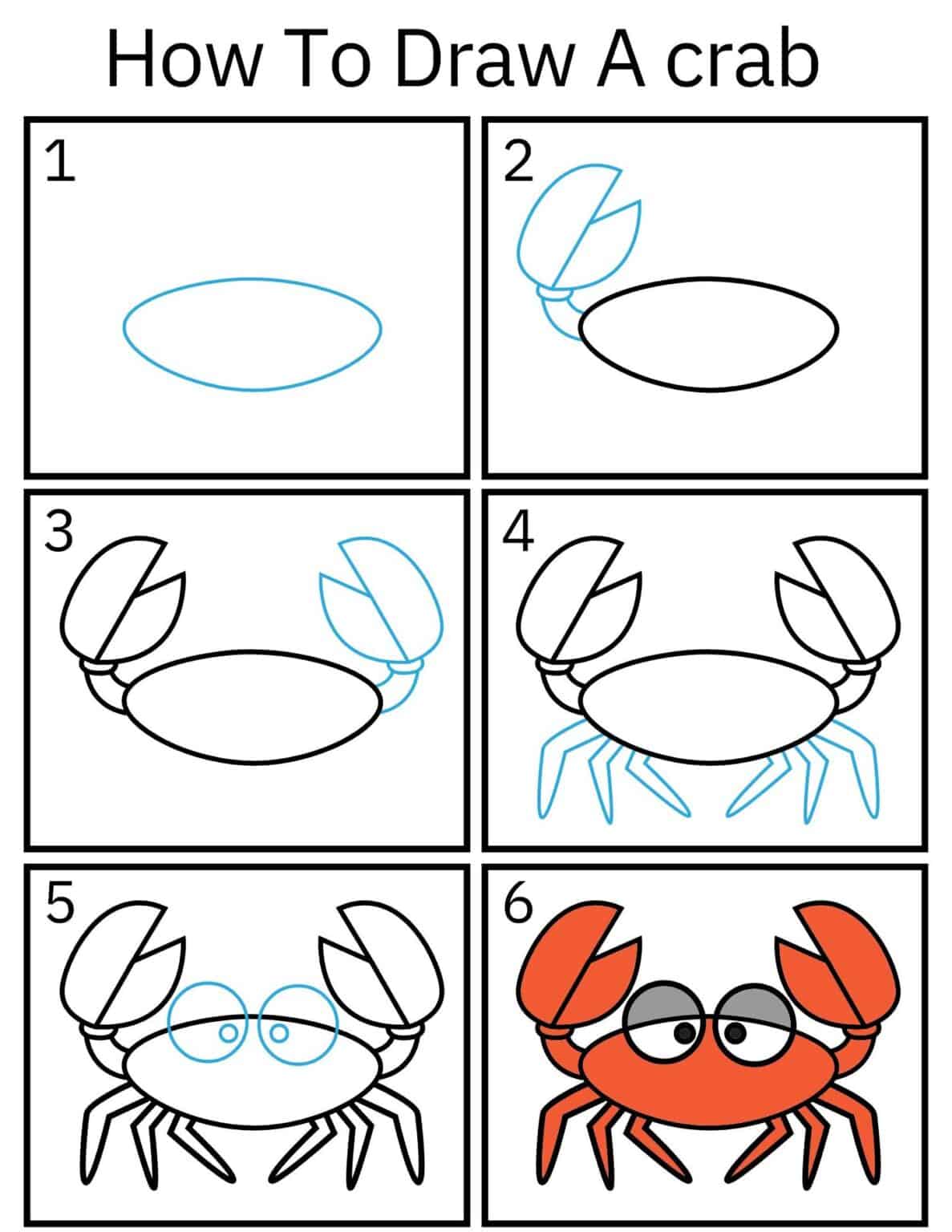 How To Draw A crab

1

2

3

4

5

6