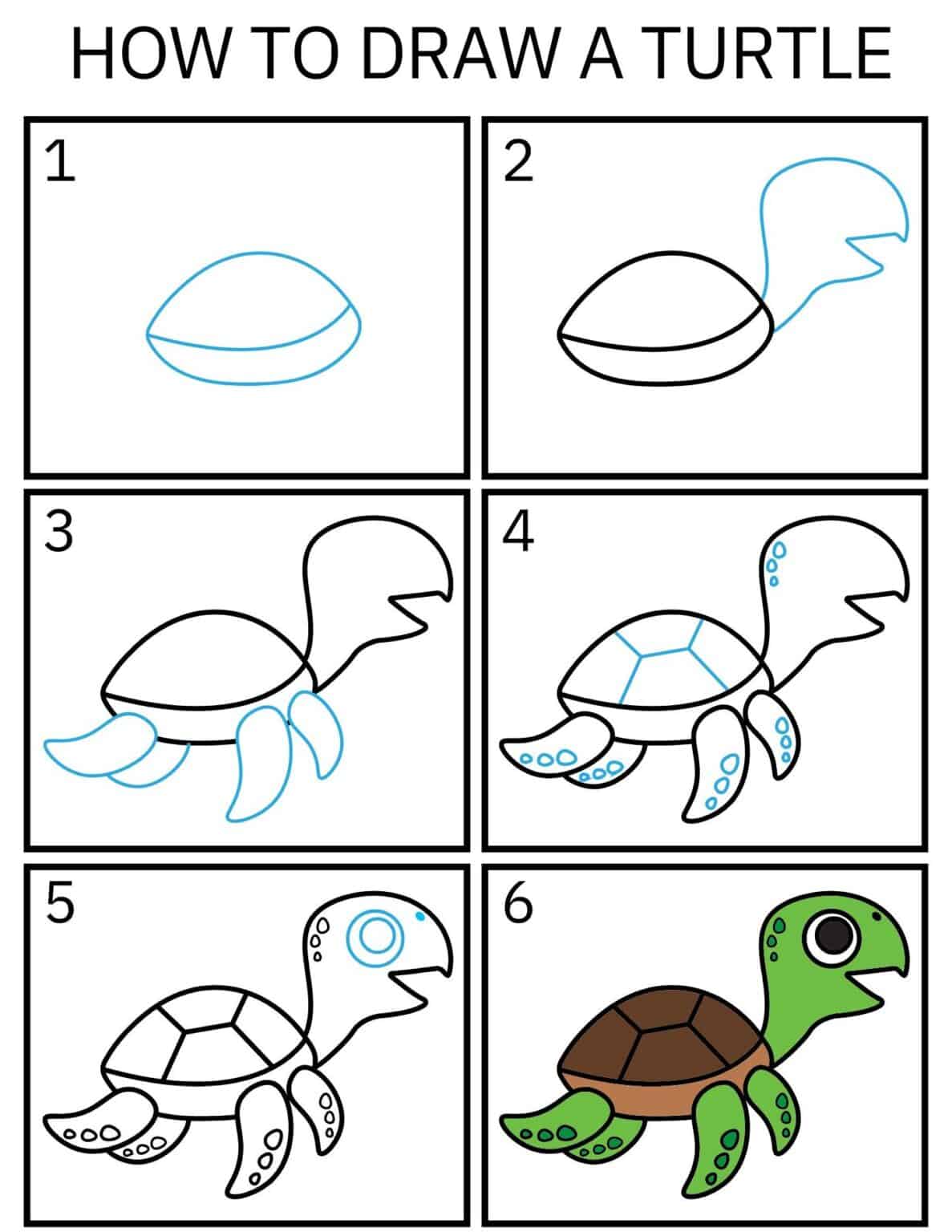 HOW TO DRAW A TURTLE

1

2

3

4

5

6