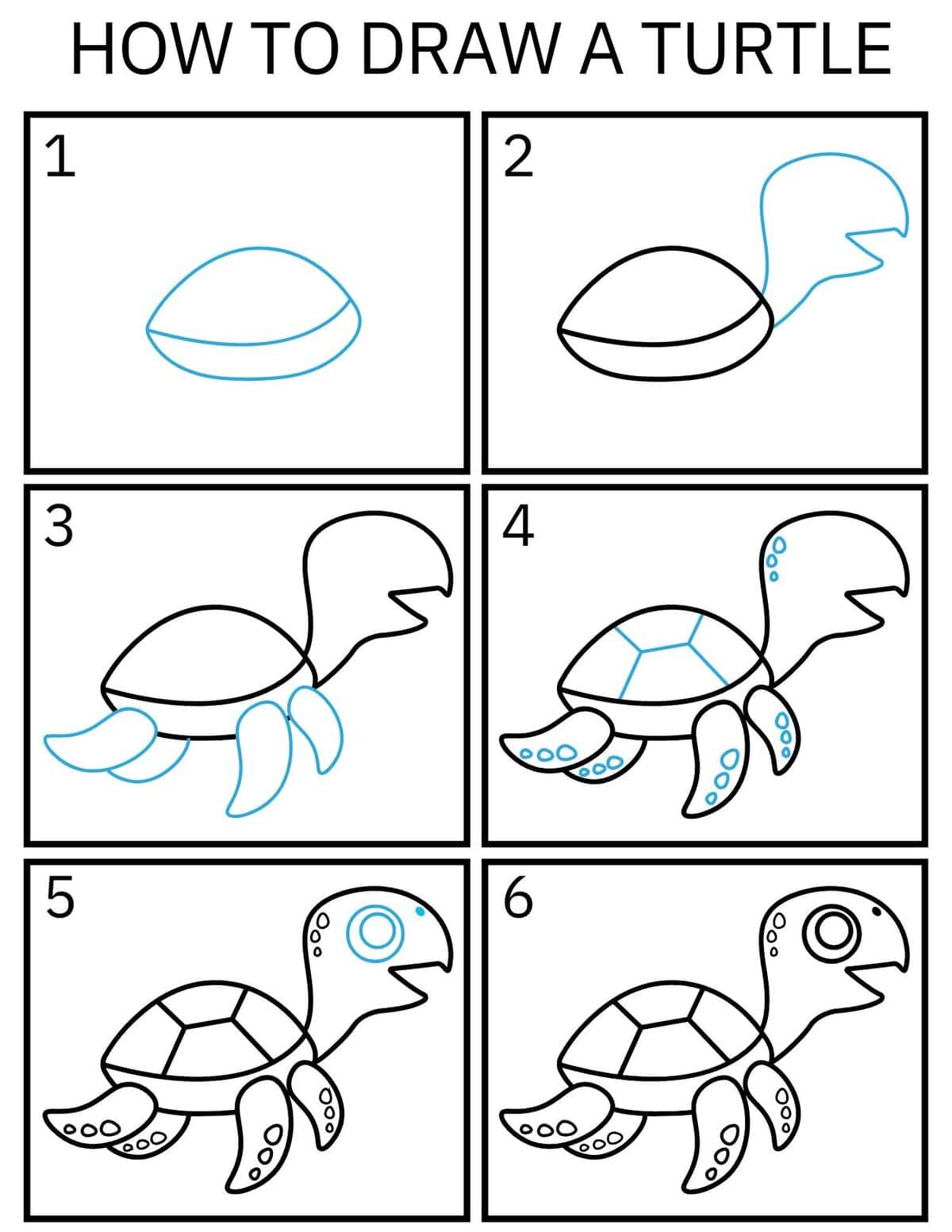 HOW TO DRAW A TURTLE

1

2

3

4

5

6