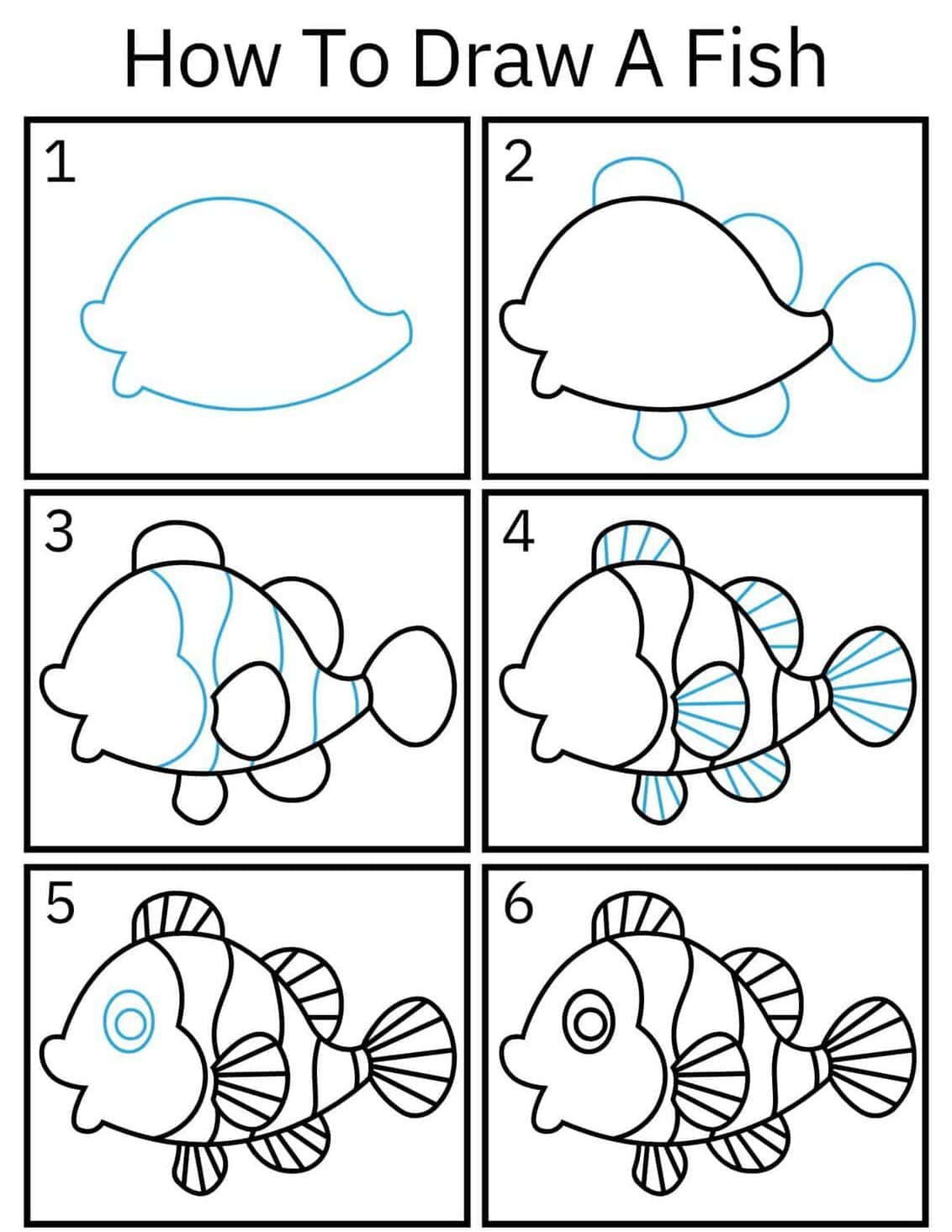 How To Draw A Fish

1

2

3

4

5

6