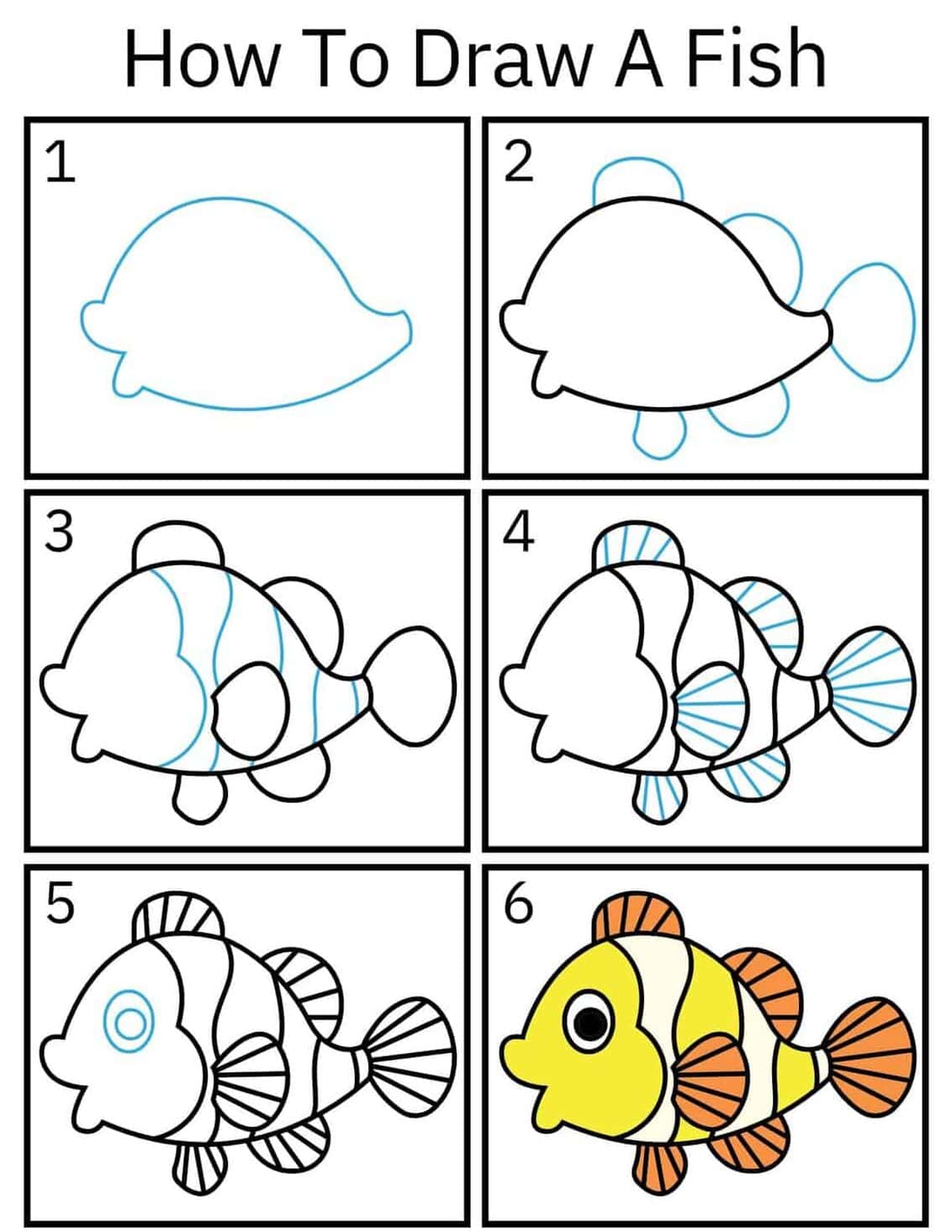 How To Draw A Fish

1

2

3

4

5

6